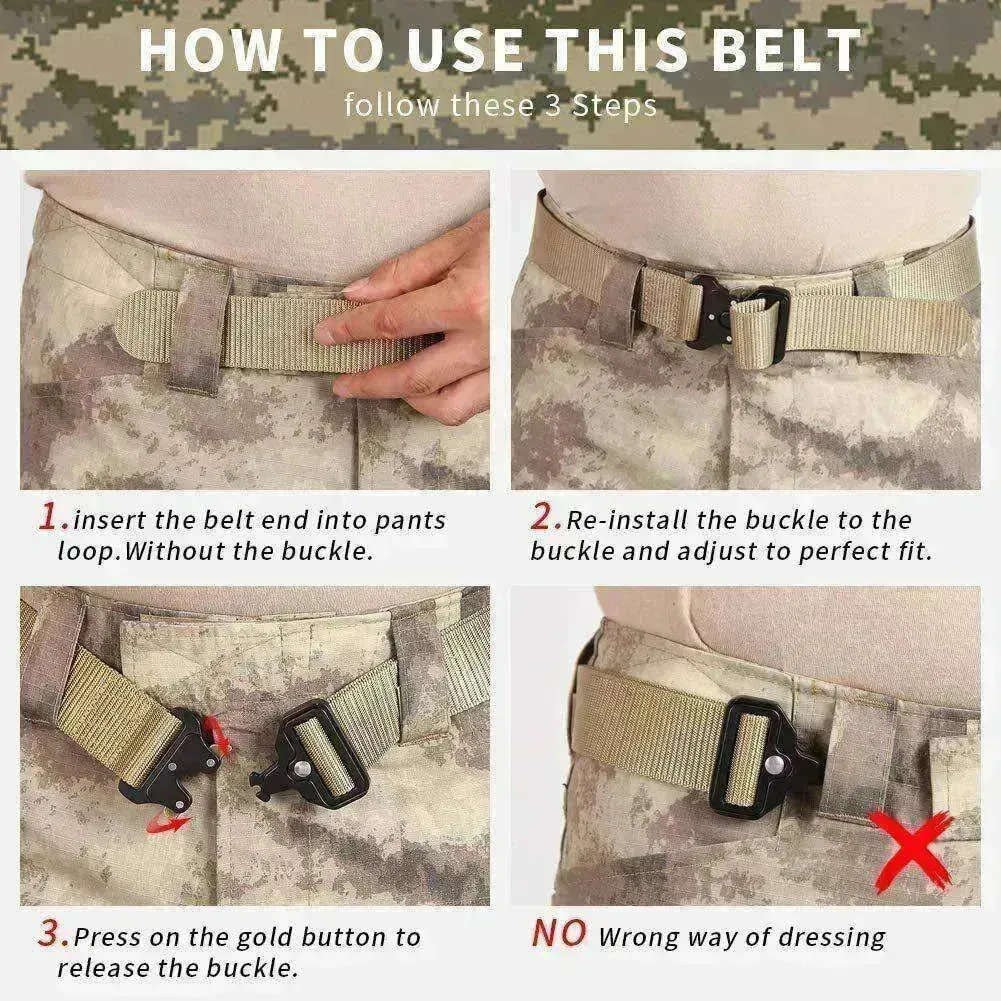 HOW TO USE THIS BELT
follow these 3 Steps

1.insert the belt end into pants loop.Without the buckle.

2.Re-install the buckle to the buckle and adjust to perfect fit.

3.Press on the gold button to release the buckle.

NO Wrong way of dressing